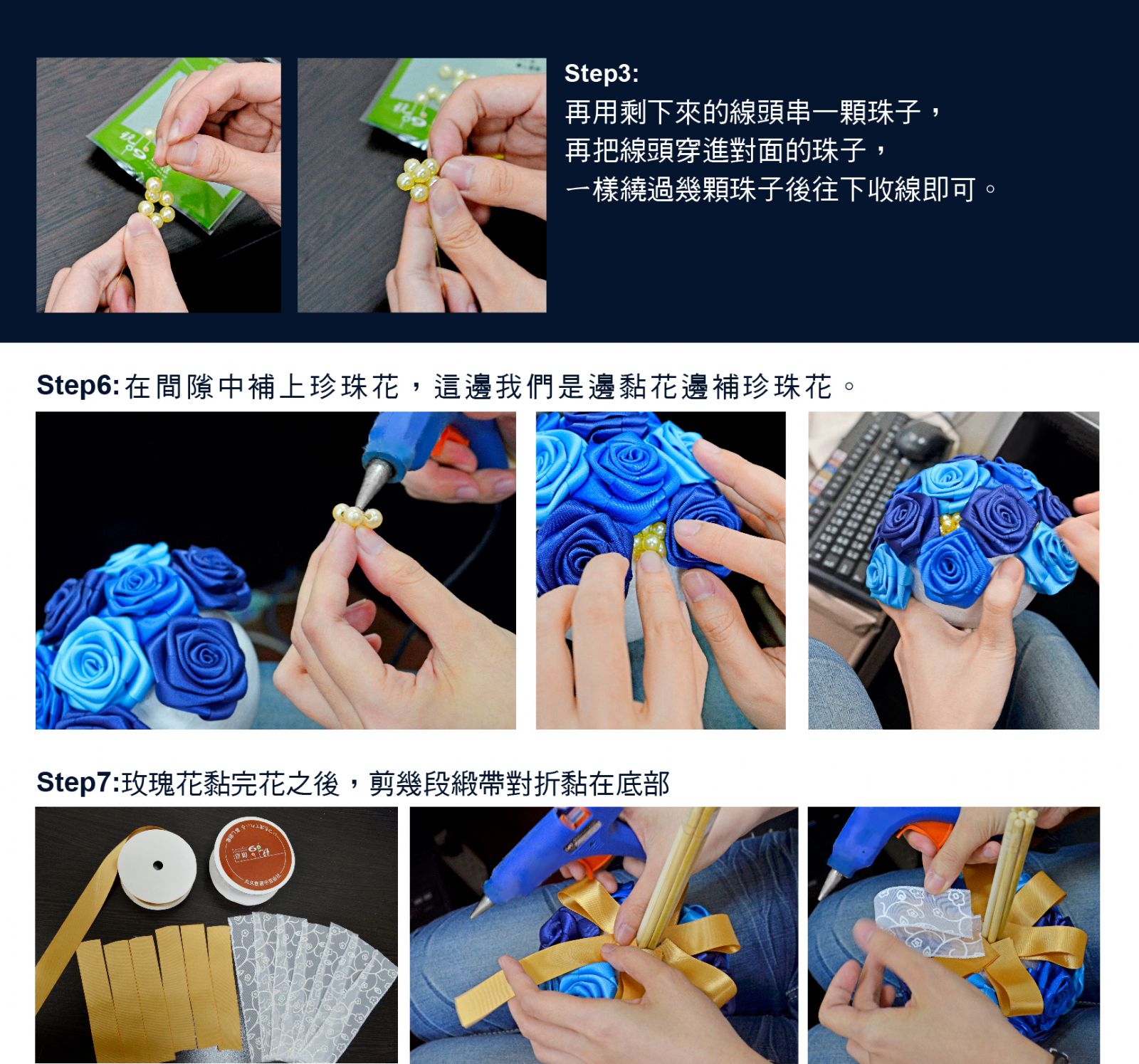 Step3:
再用剩下來的線頭串一顆珠子，
再把線頭穿進對面的珠子，
一樣繞過幾顆珠子後往下收線即可。

Step6: 在間隙中補上珍珠花，這邊我們是邊黏花邊補珍珠花。

Step7:玫瑰花黏完花之後，剪幾段緞帶對折黏在底部