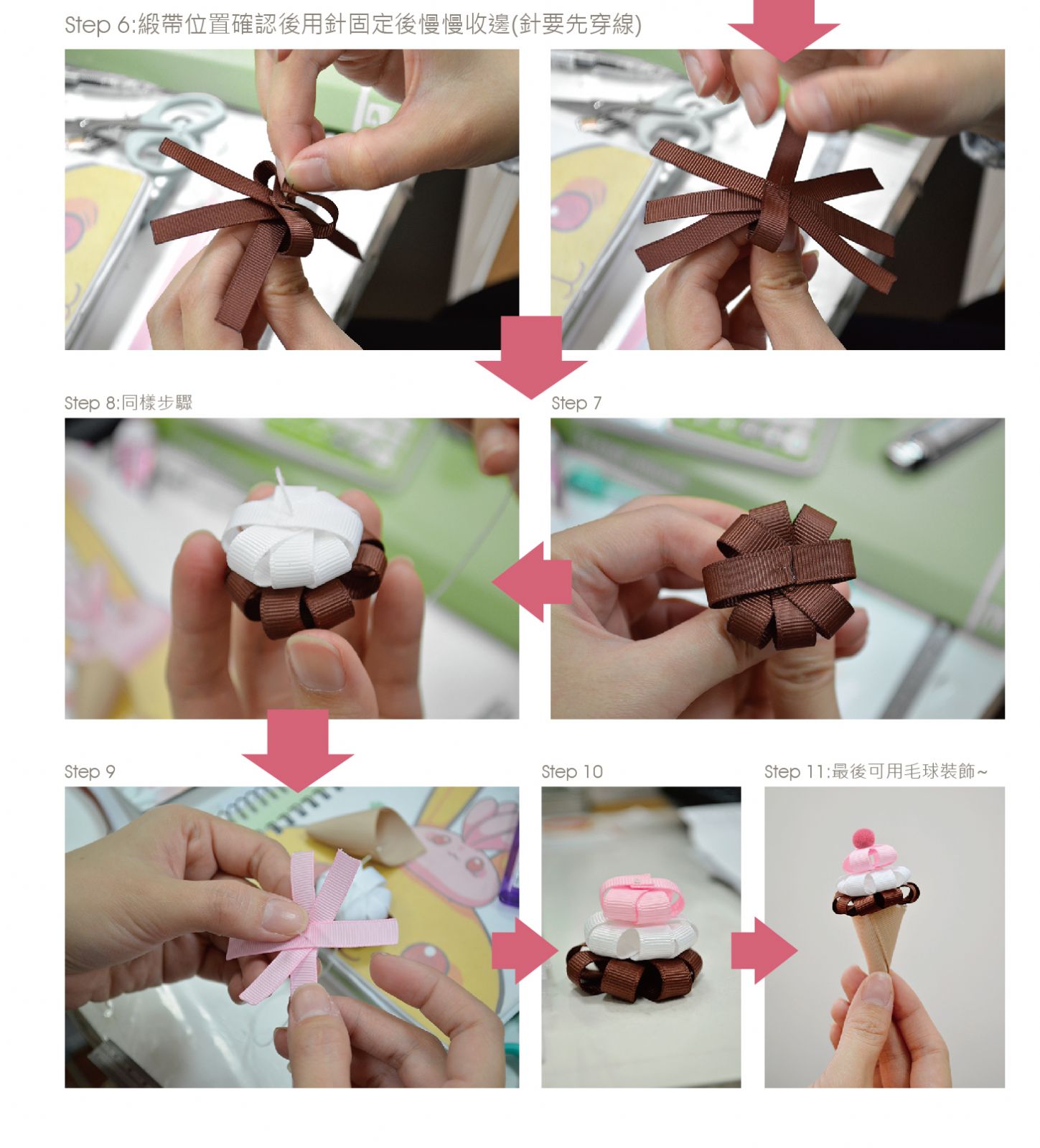 Step 6:緞帶位置確認後用針固定後慢慢收邊(針要先穿線)

Step 8:同樣步驟

Step 7

Step 9

Step 10

Step 11:最後可用毛球裝飾~