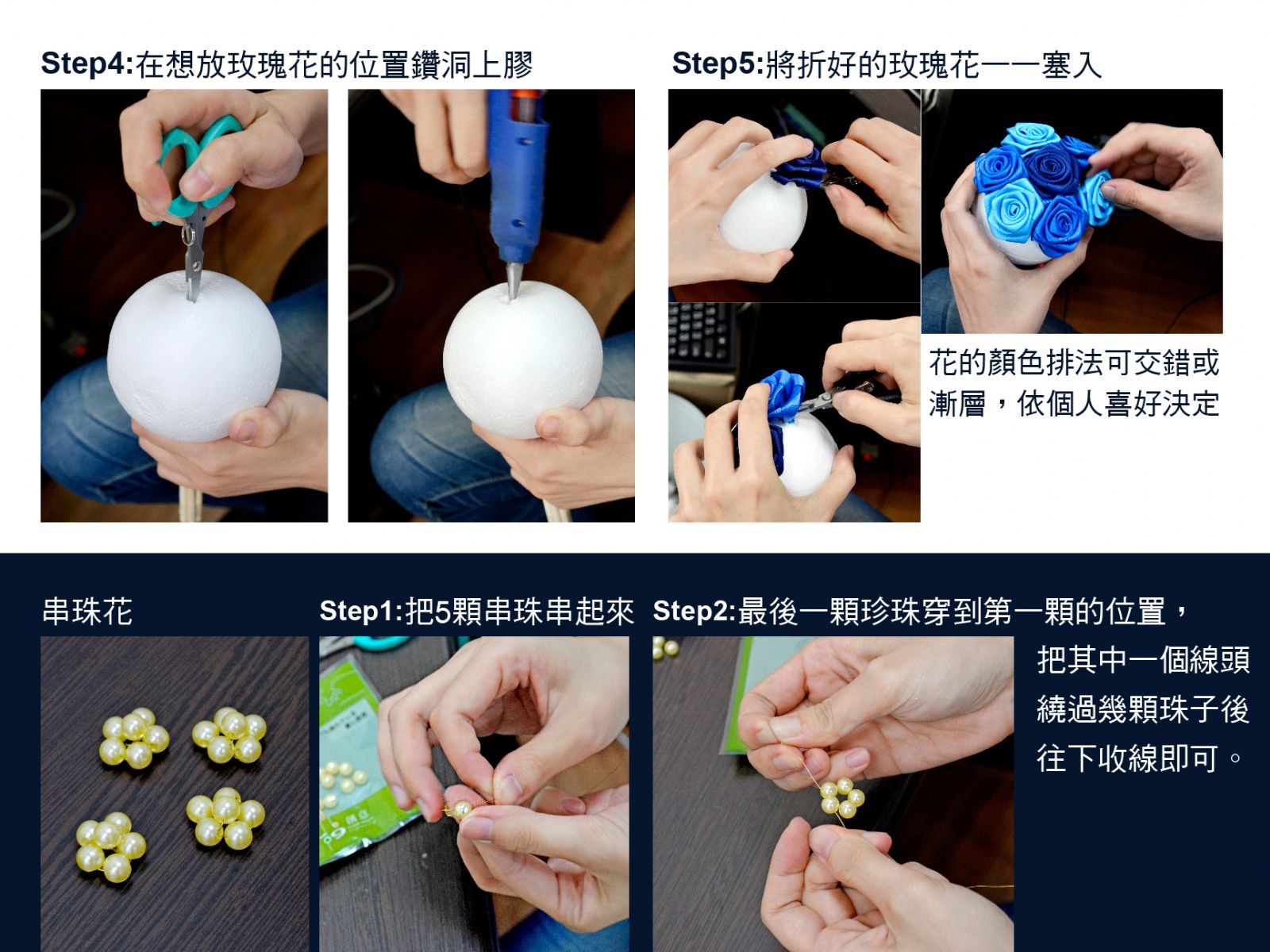 Step4:在想放玫瑰花的位置鑽洞上膠

Step5:將折好的玫瑰花一一塞入

花的顏色排法可交錯或漸層，依個人喜好決定

串珠花

Step1:把5顆串珠串起來

Step2:最後一顆珍珠穿到第一顆的位置，把其中一個線頭繞過幾顆珠子後往下收線即可。