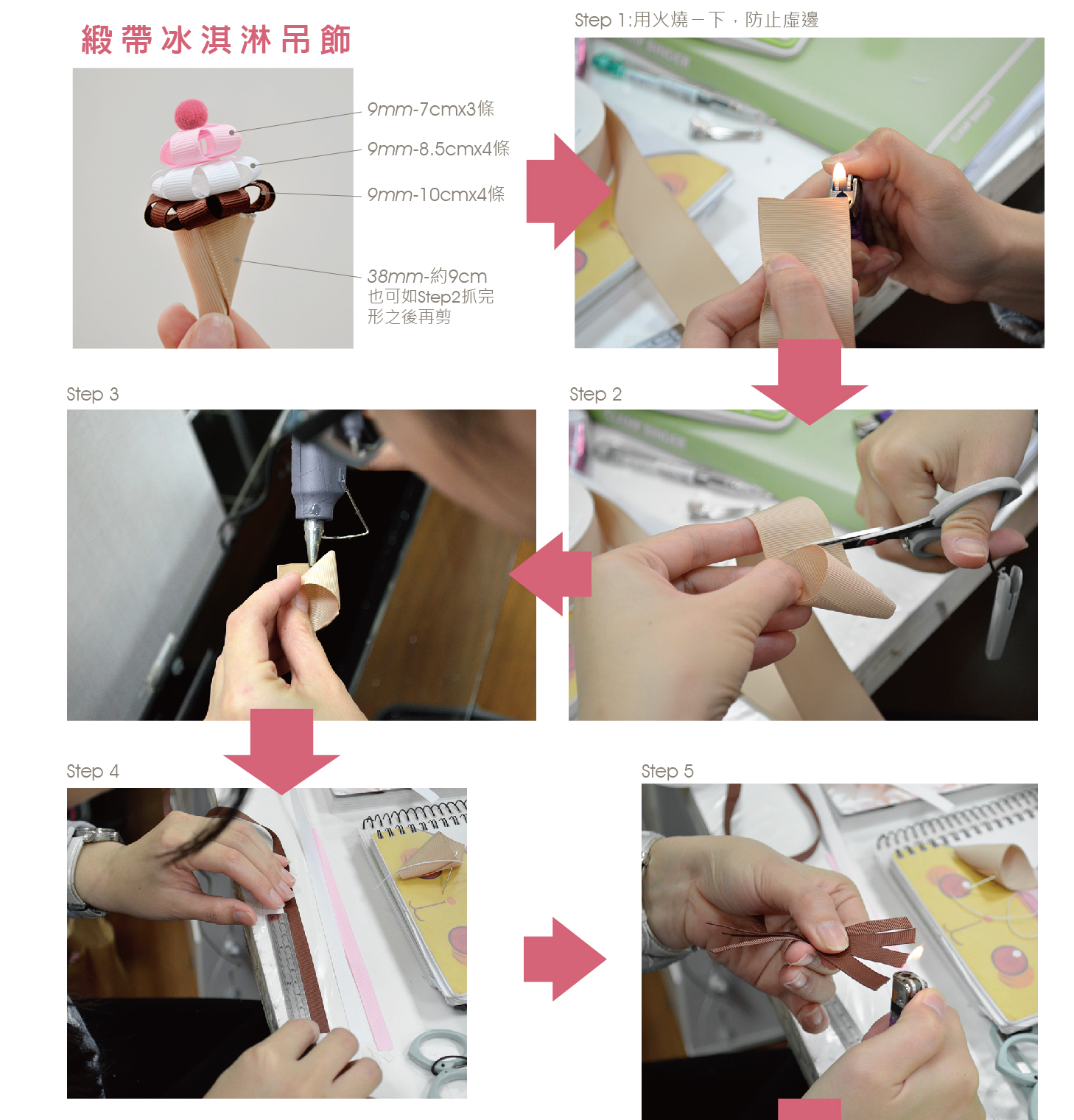 緞帶冰淇淋吊飾

9mm-7cmx3條
9mm-8.5cmx4條
9mm-10cmx4條
38mm-約9cm
也可如Step2抓完形之後再剪

Step 1:用火燒一下，防止虛邊

Step 3

Step 2

Step 4

Step 5